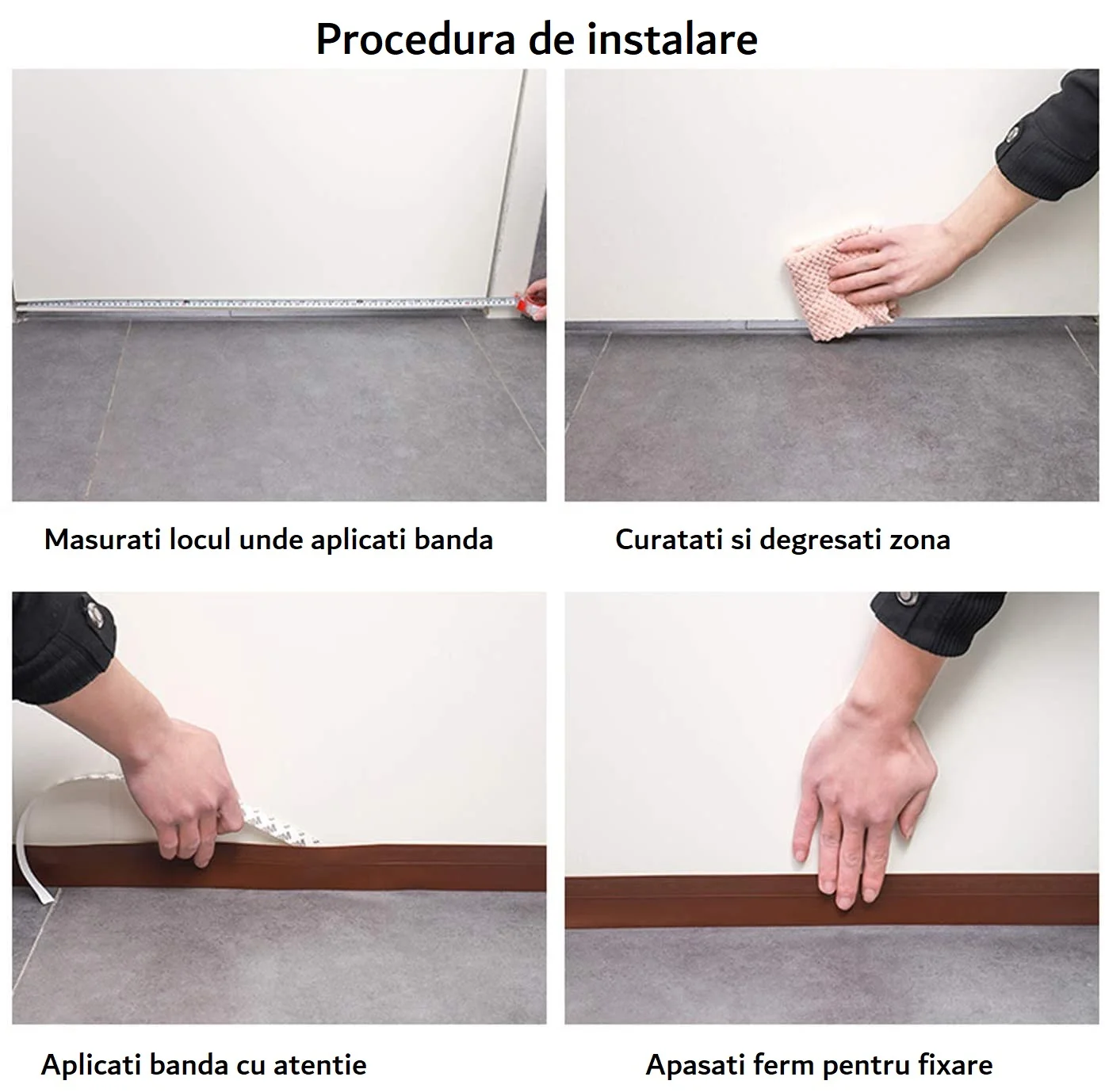 Procedura de instalare

Masurati locul unde aplicati banda

Curatati si degresati zona

Aplicati banda cu atentie

Apasati ferm pentru fixare