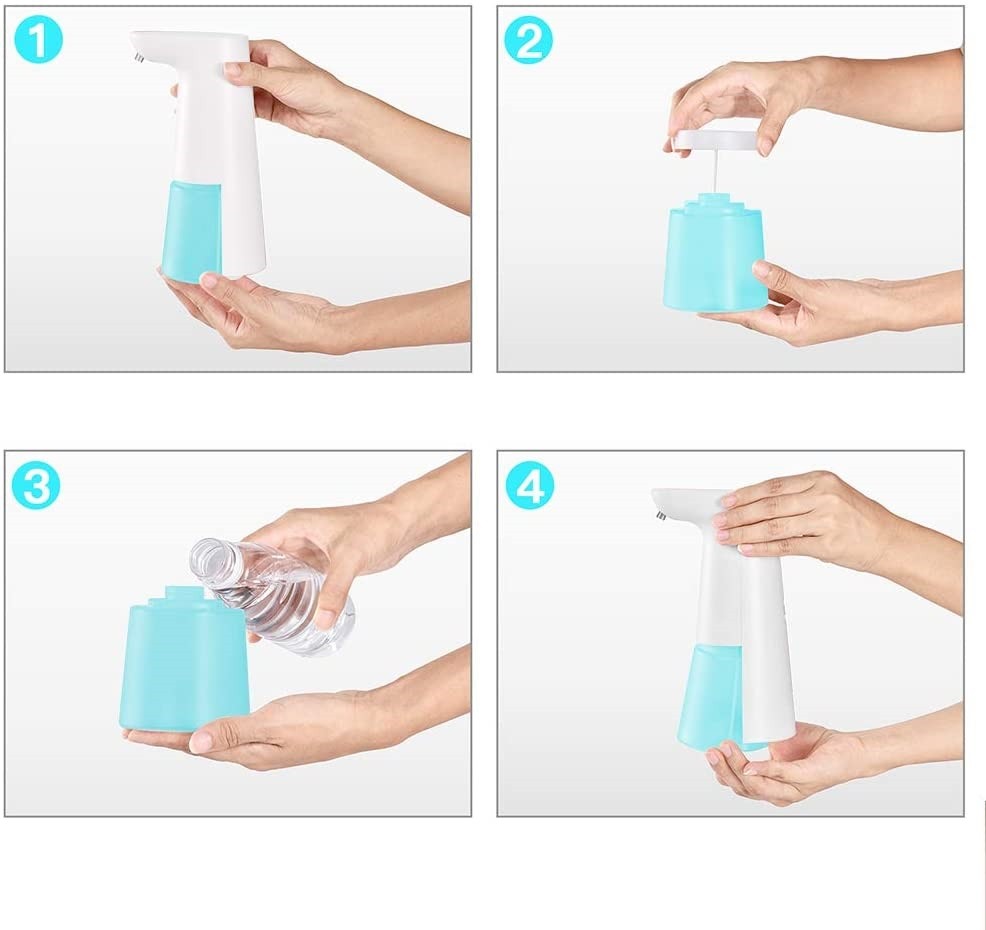 1
2
3
4