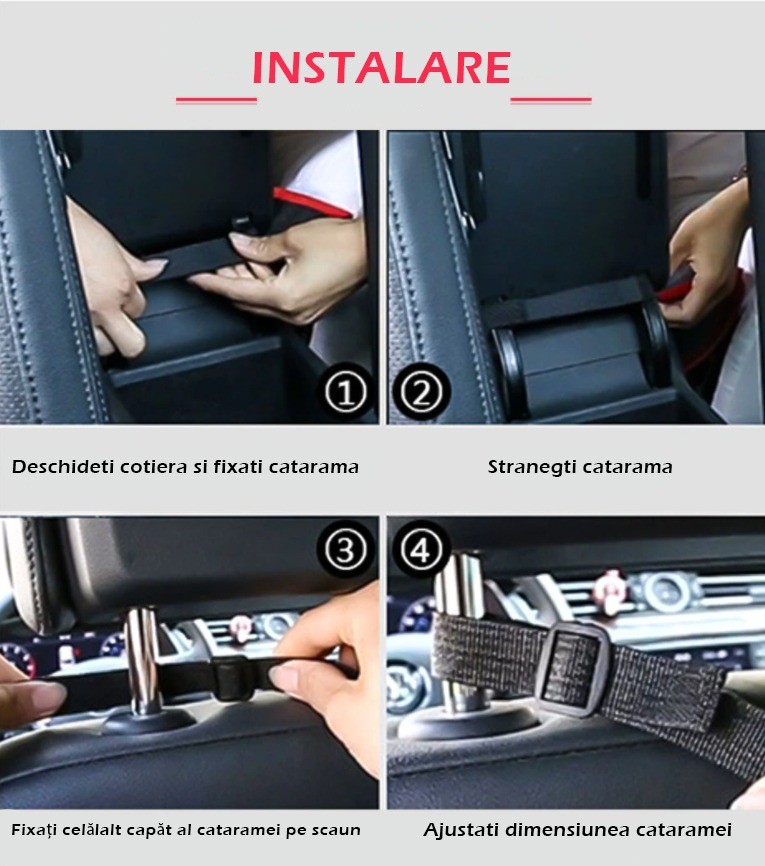 INSTALARE

①

②

Deschideti cotiera si fixati catarama

Stranegti catarama

③

④

Fixați celălalt capăt al cataramei pe scaun

Ajustati dimensiunea cataramei